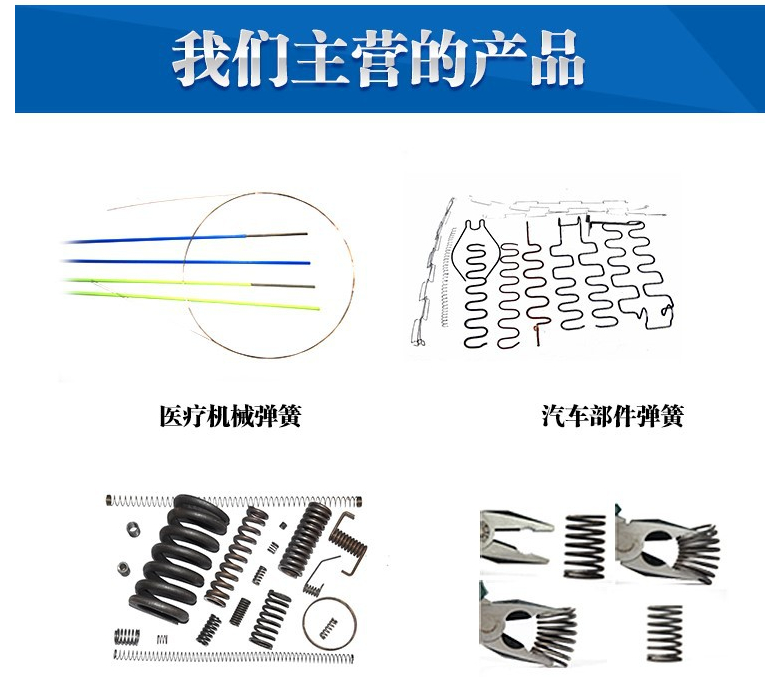 我们主营的产品

医疗机械弹簧

汽车部件弹簧